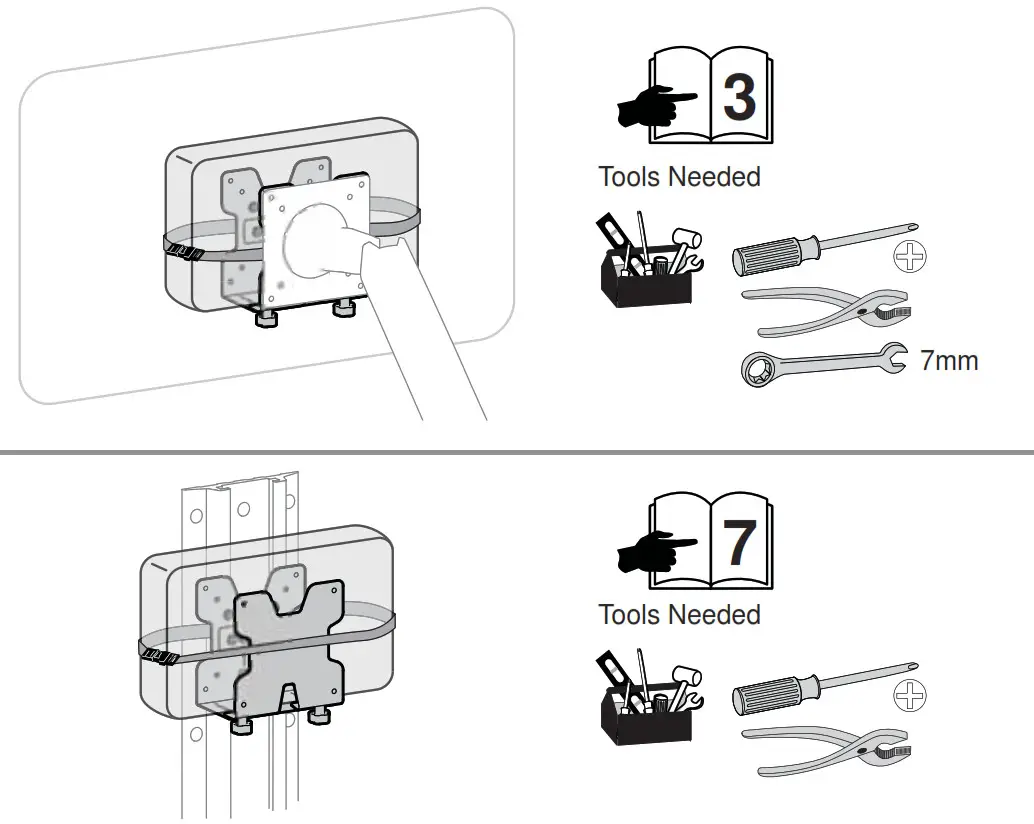 3

Tools Needed

7mm

7

Tools Needed