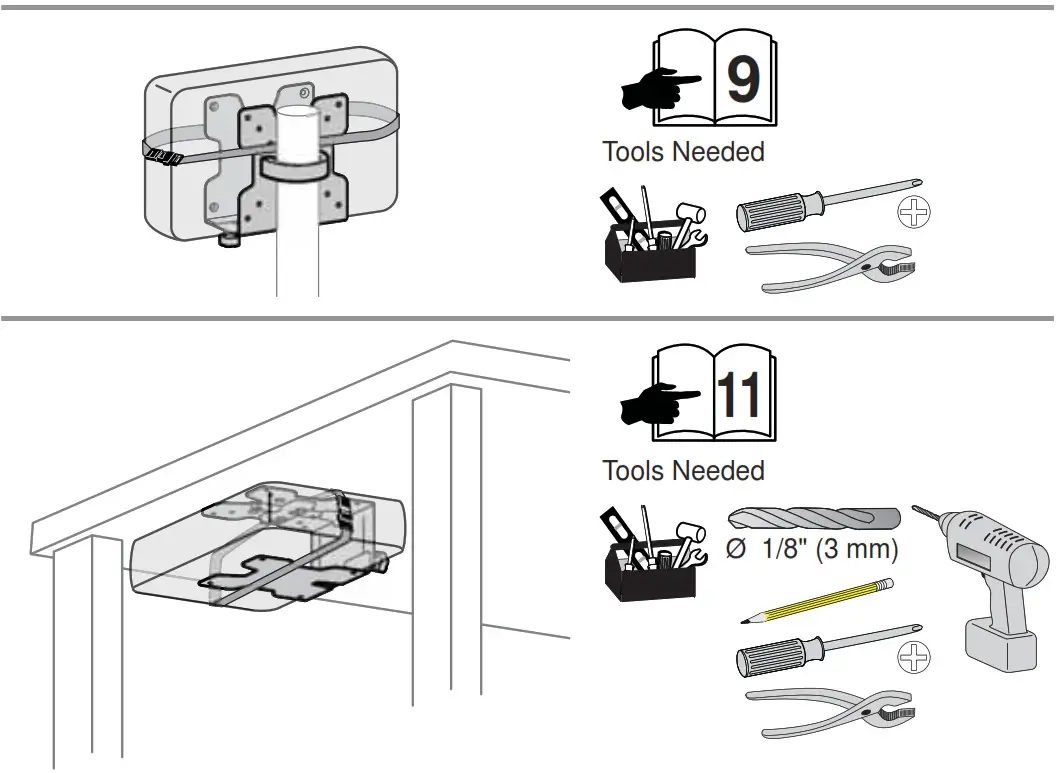 9

Tools Needed

11

Tools Needed

Ø 1/8" (3 mm)