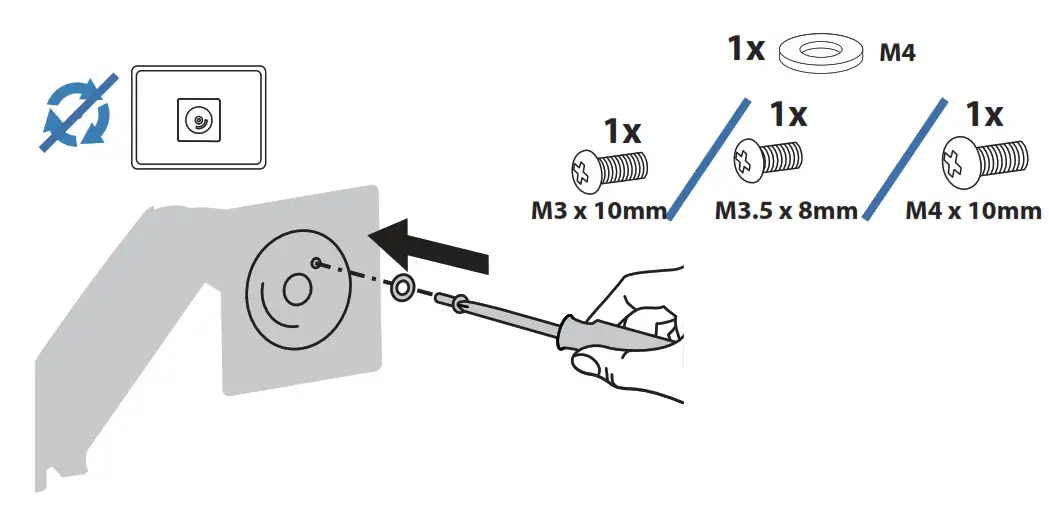 1x M4

1x
M3 x 10mm

1x
M3.5 x 8mm

1x
M4 x 10mm