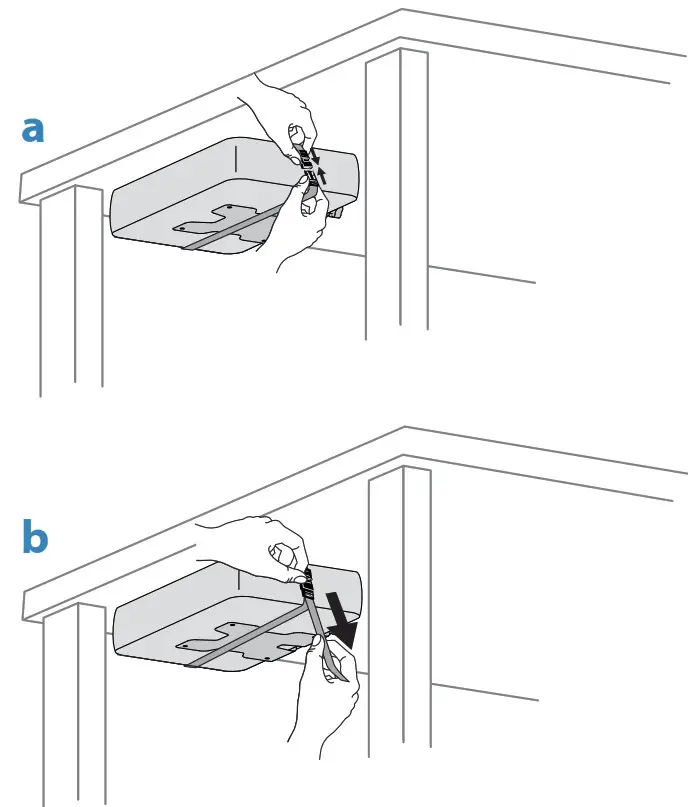 a

b