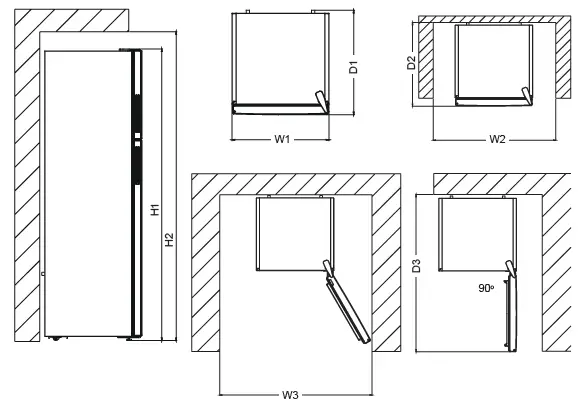 H1
H2
D1
W1
D2
W2
W3
D3
90°