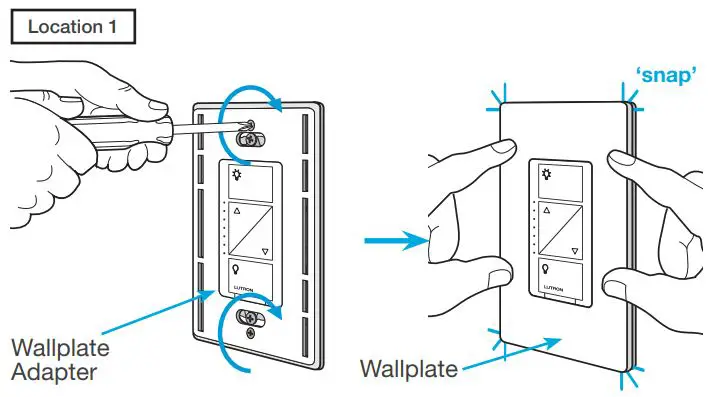 Location 1

LUTRON

Wallplate Adapter

'snap'

LUTRON

Wallplate