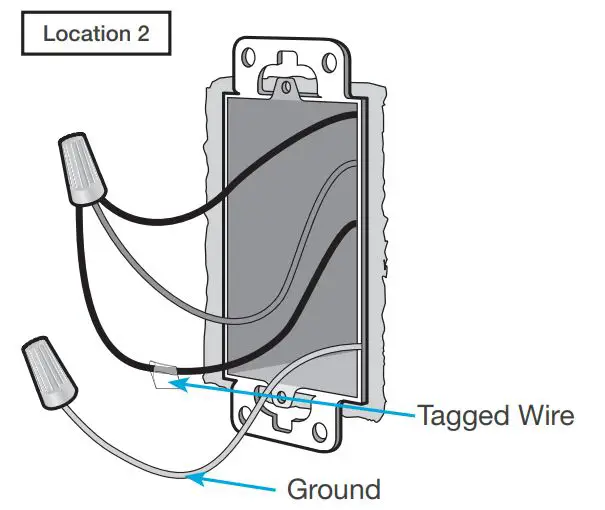 Location 2

Tagged Wire

Ground