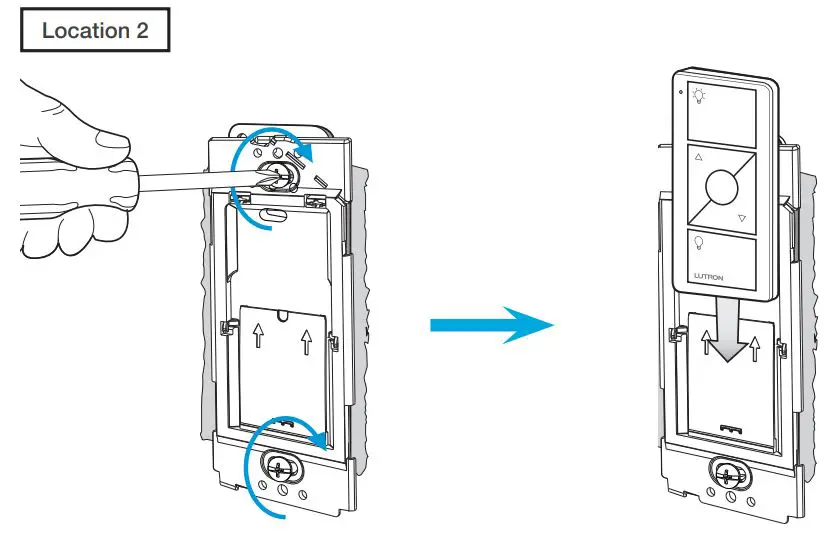 Location 2

LUTRON