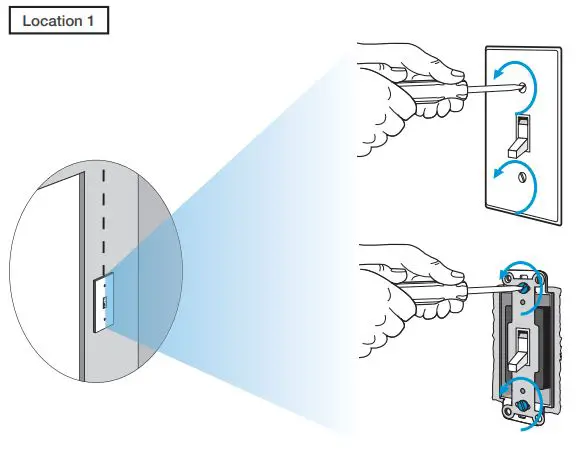 Location 1