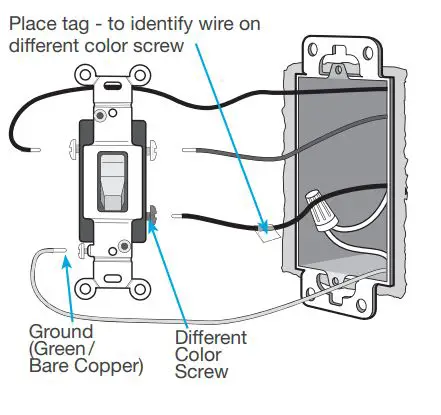 Place tag - to identify wire on different color screw

Ground (Green / Bare Copper)

Different Color Screw