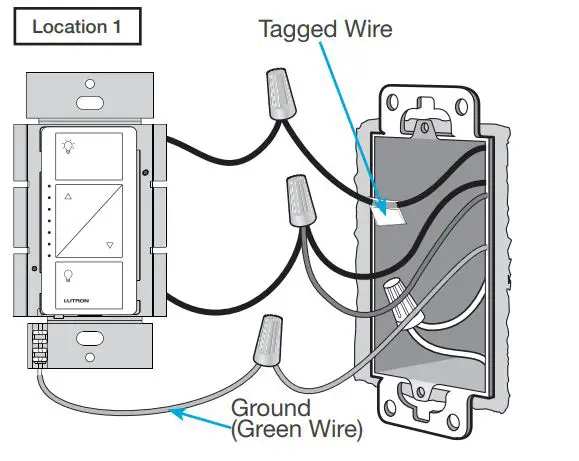 Location 1

Tagged Wire

LUTRON

Ground
(Green Wire)