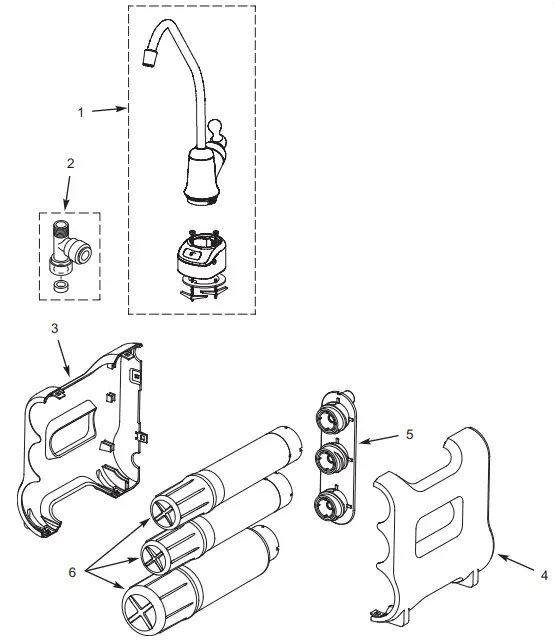 1
2
3
5
6
4