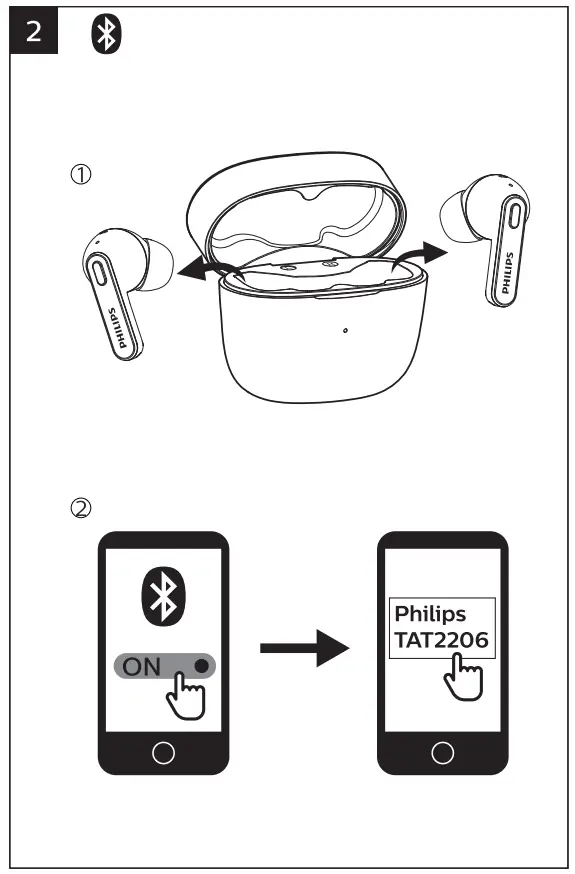 2

①

PHILIPS

PHILIPS

②

ON

Philips
TAT2206