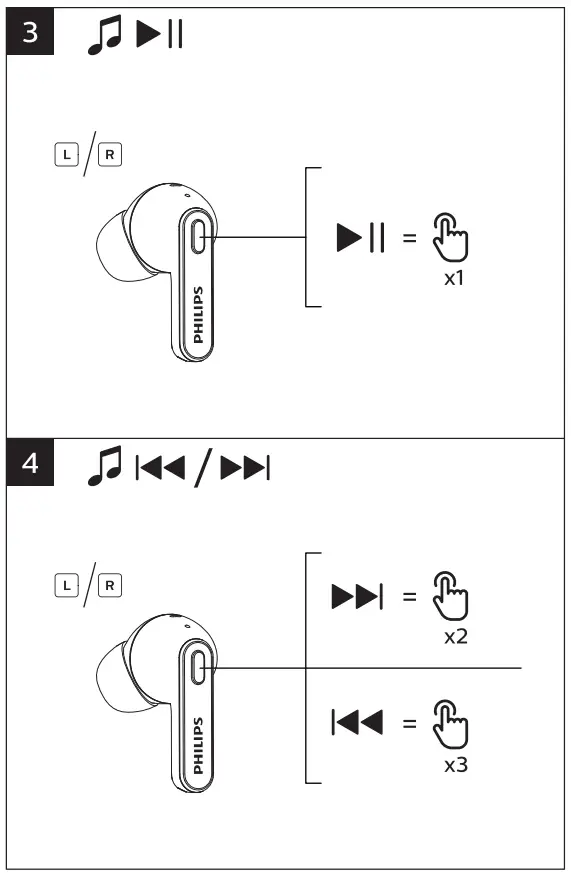 3

L / R

PHILIPS

= x1

4

L / R

PHILIPS

= x2

= x3