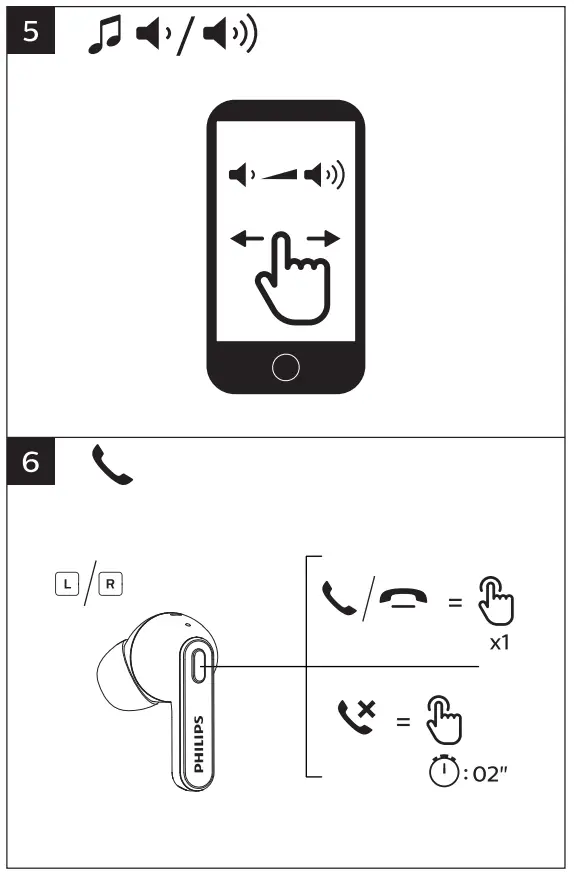 5

6

L / R

PHILIPS

=

x1

=

: 02"