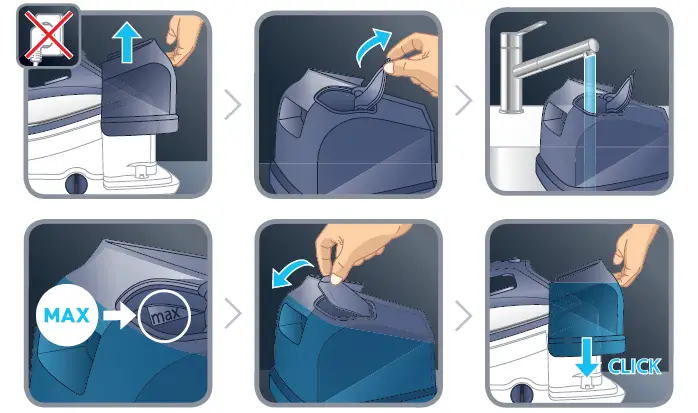 MAX
max
CLICK