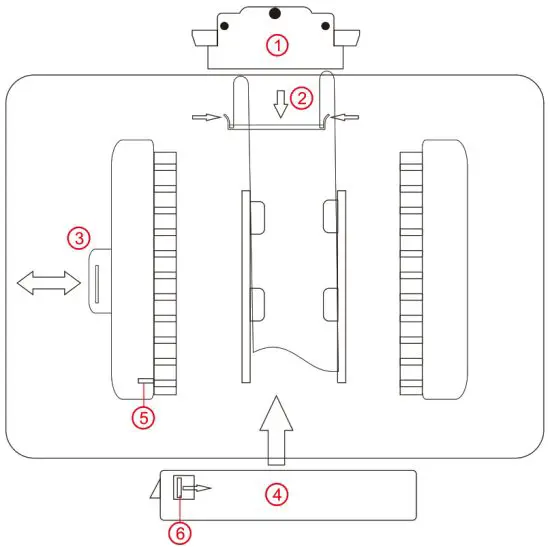 1
2
3
5
4
6