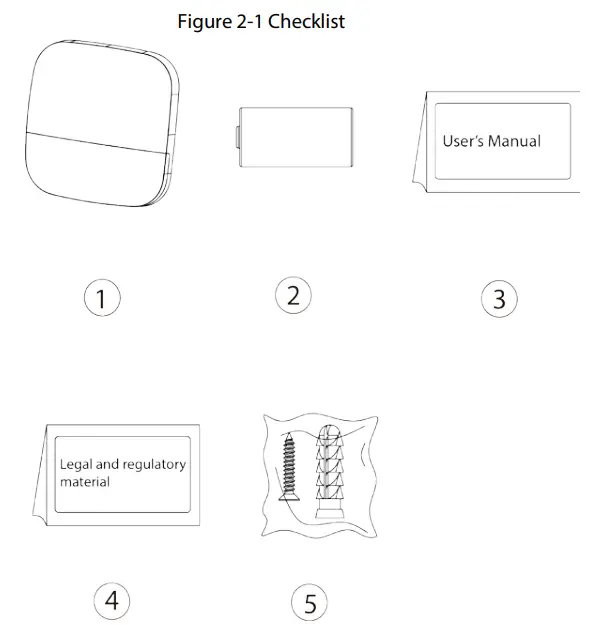 Figure 2-1 Checklist

User's Manual

1

2

3

Legal and regulatory material

4

5