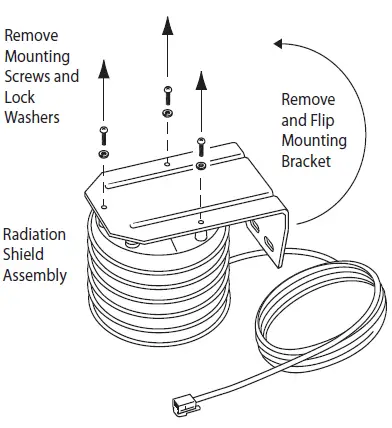 Remove Mounting Screws and Lock Washers

Remove and Flip Mounting Bracket

Radiation Shield Assembly