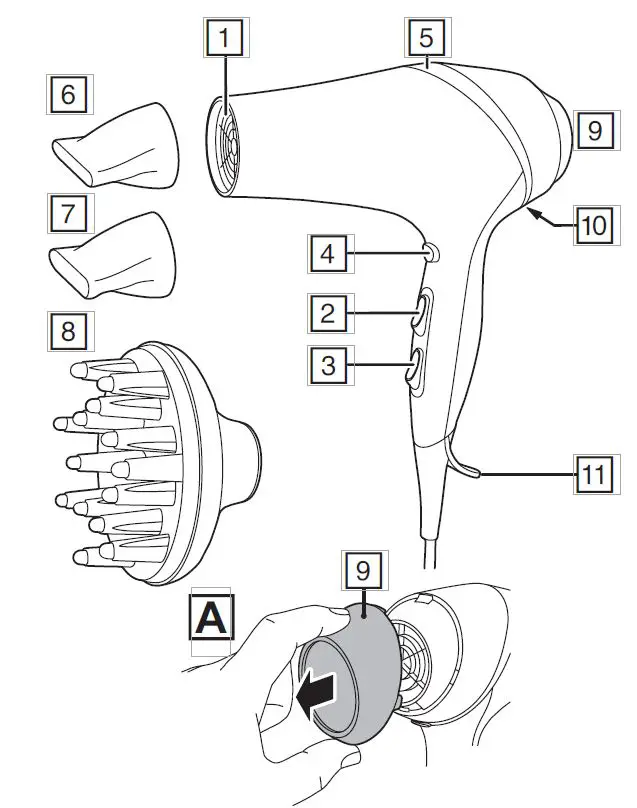 1
5
6
9
7
10
4
2
8
3
11
9
A