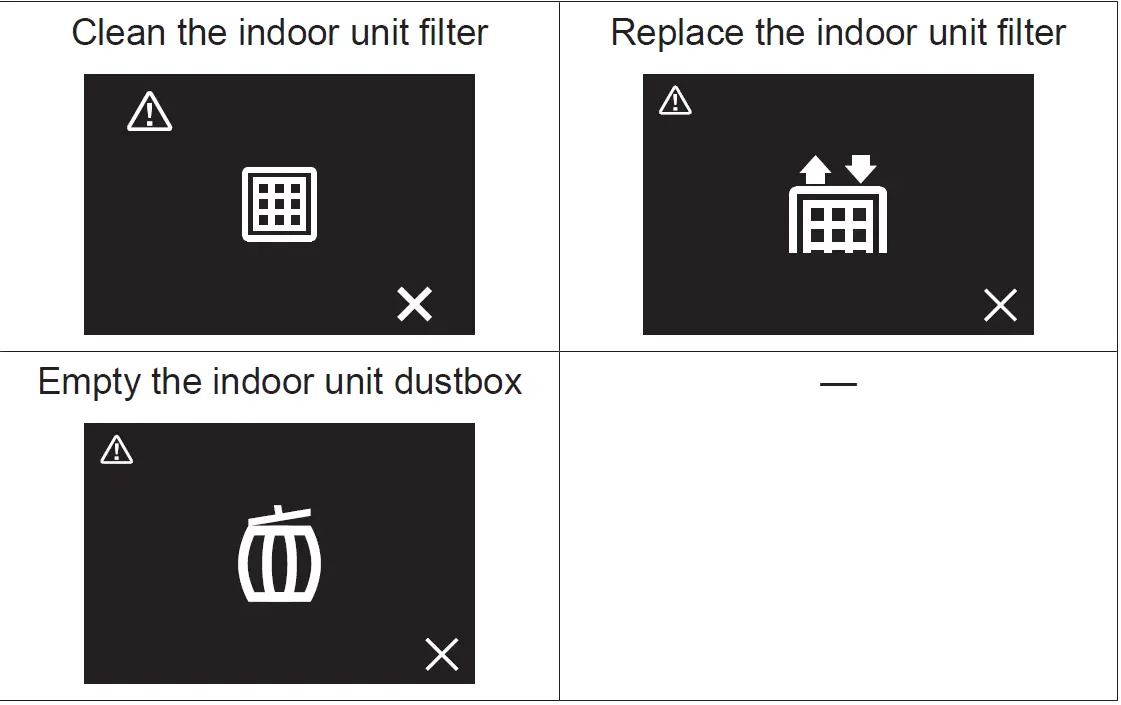 | Clean the indoor unit filter | Replace the indoor unit filter |
|---|---|
| Empty the indoor unit dustbox | — |