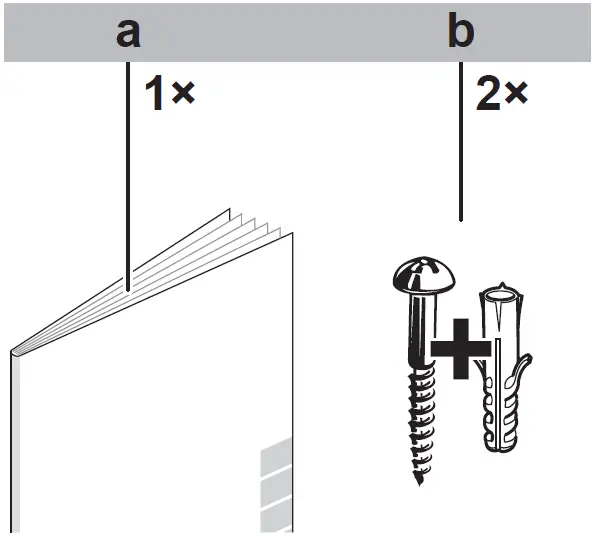 a

b

1×

2×