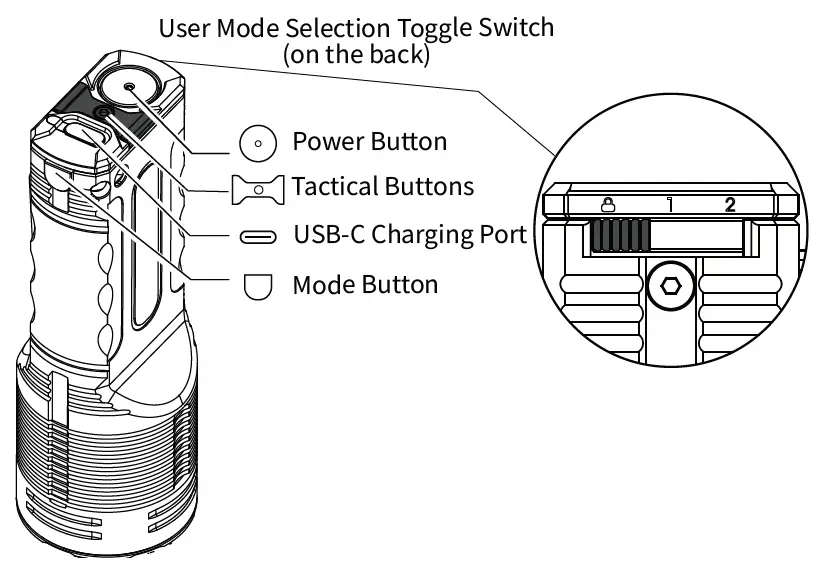 User Mode Selection Toggle Switch
(on the back)

Power Button

Tactical Buttons

USB-C Charging Port

Mode Button

1 2