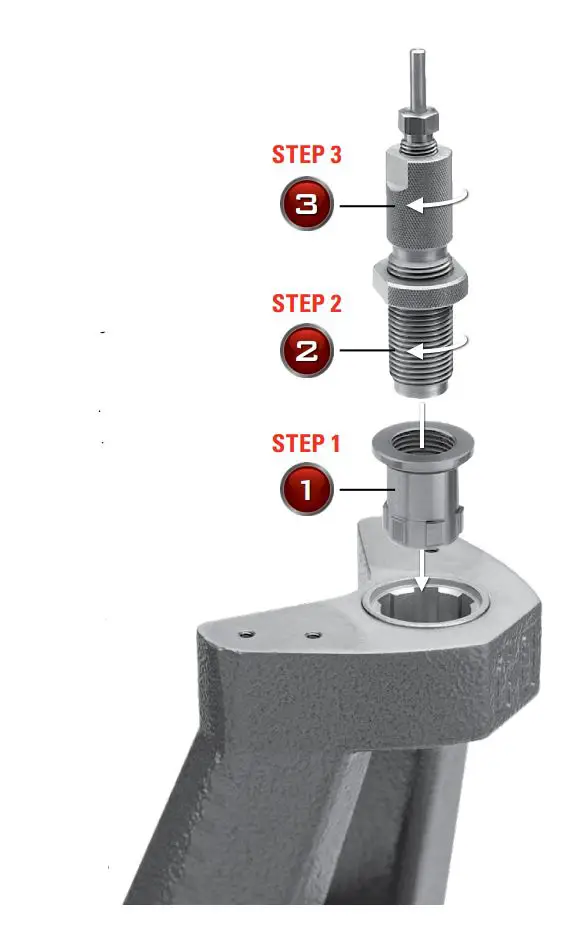 STEP 3
3
STEP 2
2
STEP 1
1