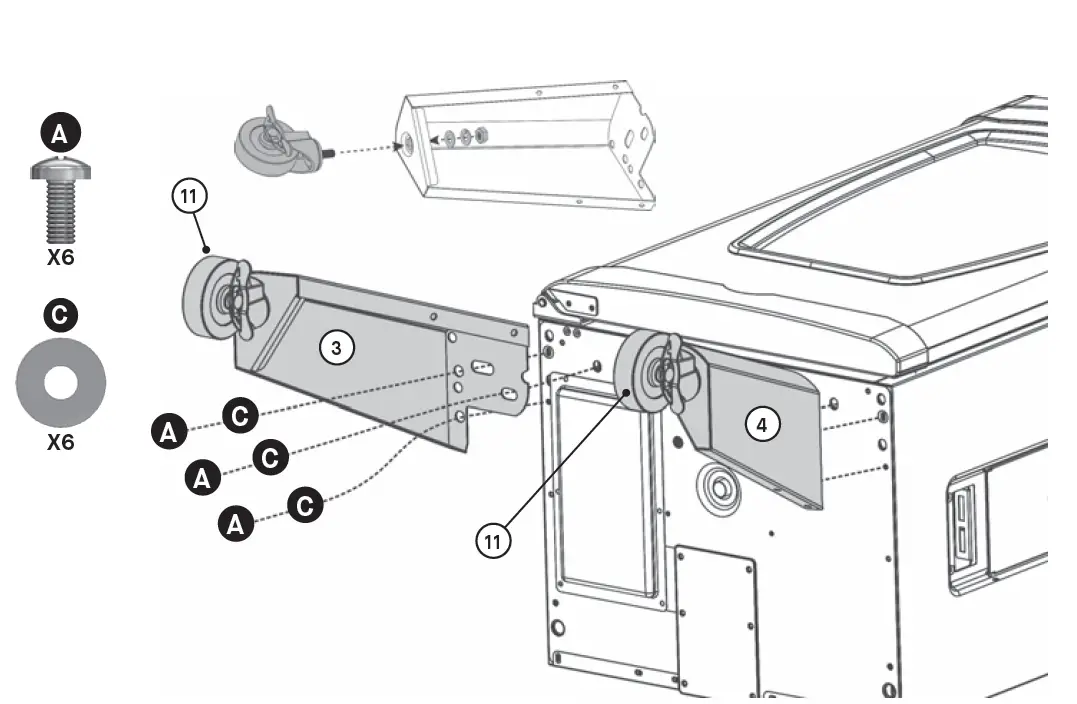 A
X6
C
X6
11
3
A C
A C
A C
11
4