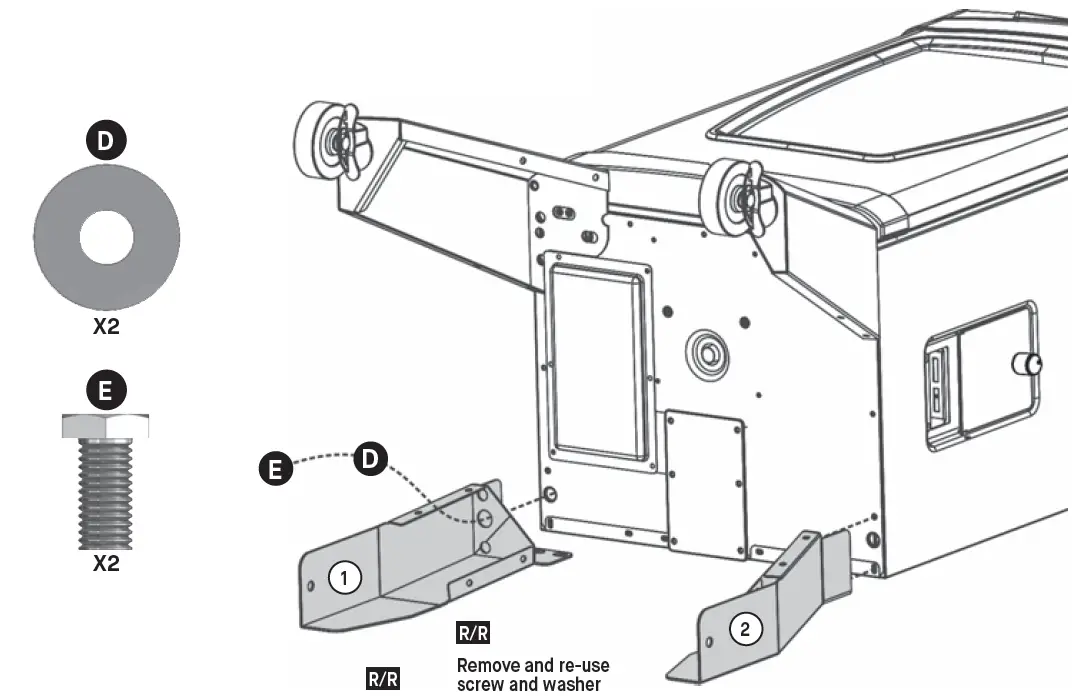 D
X2
E
X2
E
D
1
2
R/R
R/R
Remove and re-use screw and washer