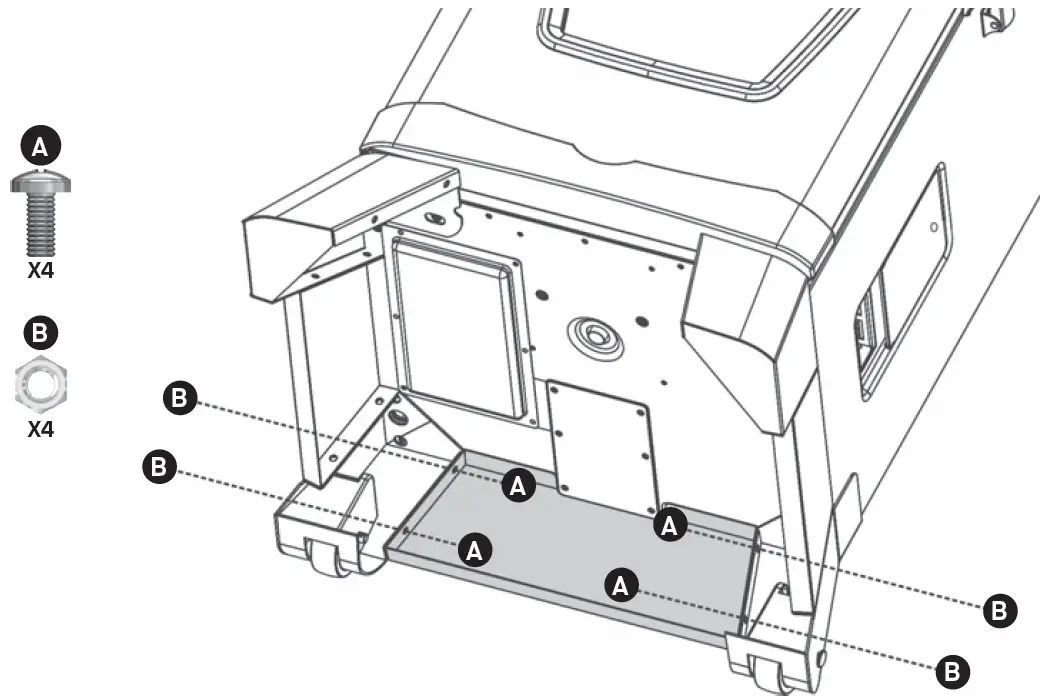 A
X4
B
X4
B
B
A
A
A
A
B
B