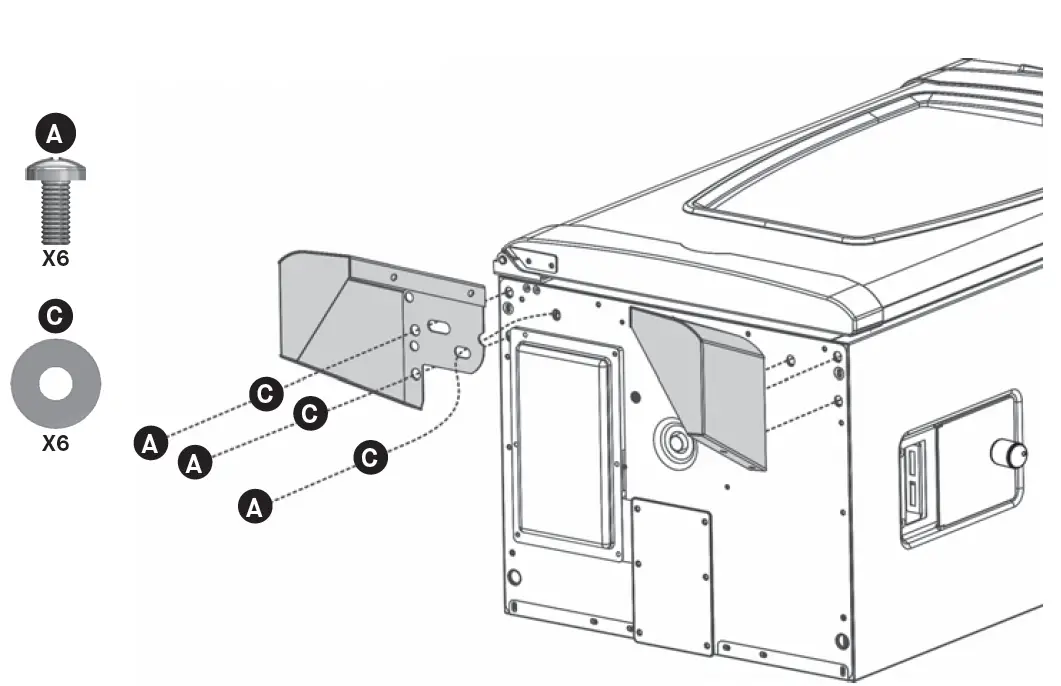 A
X6
C
X6
C
C
A
A
C
A