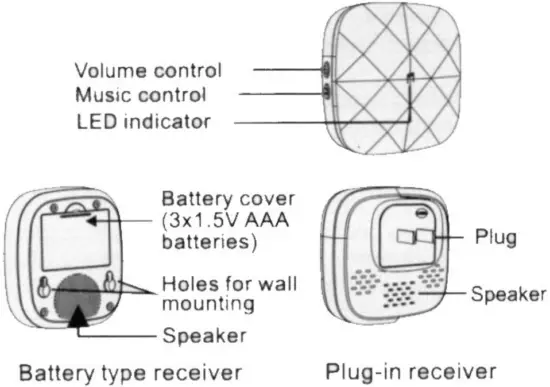 Volume control
Music control
LED indicator

Battery cover (3x1.5V AAA batteries)

Holes for wall mounting

Speaker

Battery type receiver

Plug

Speaker

Plug-in receiver