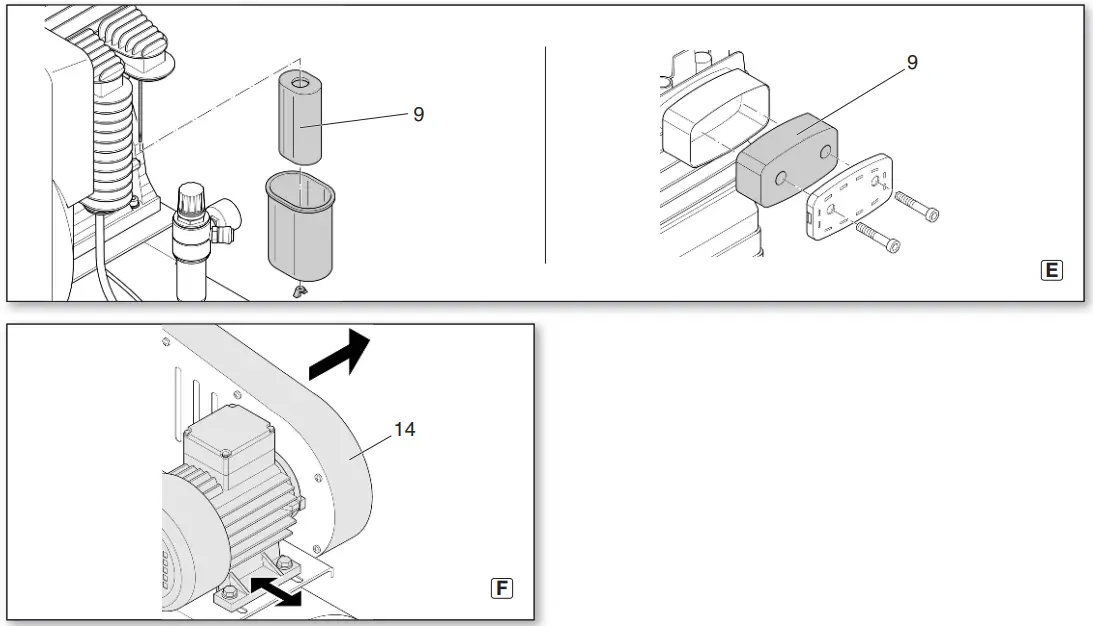 9

9

E

14

F