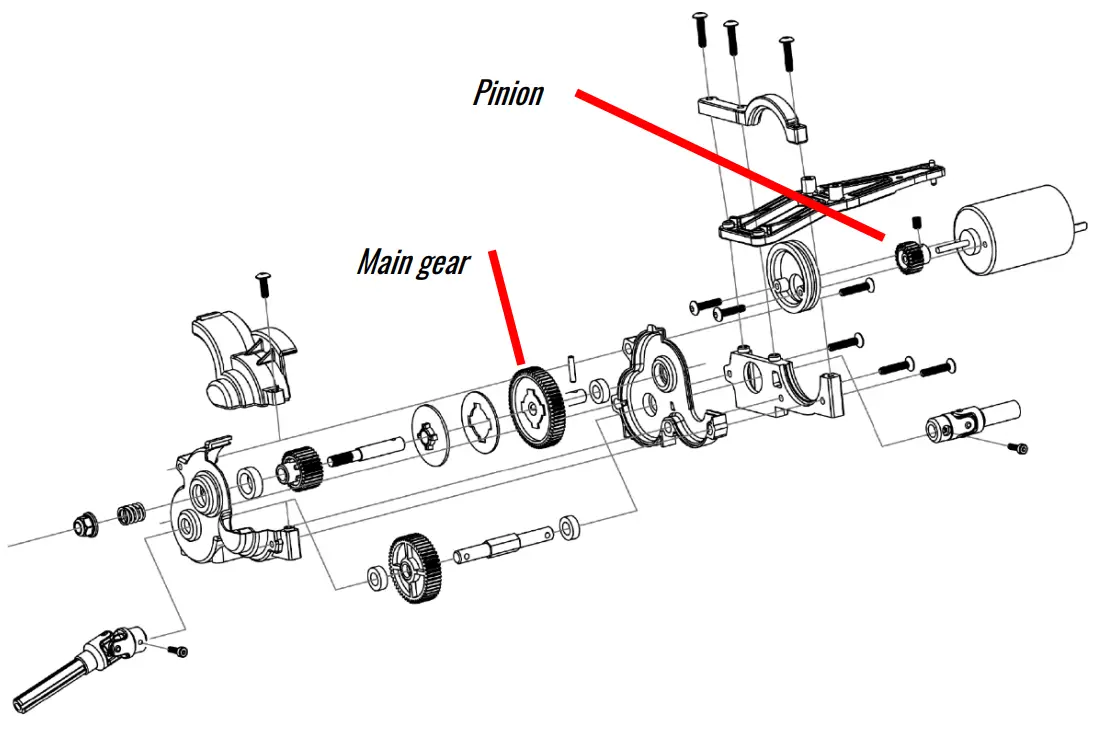 Pinion

Main gear