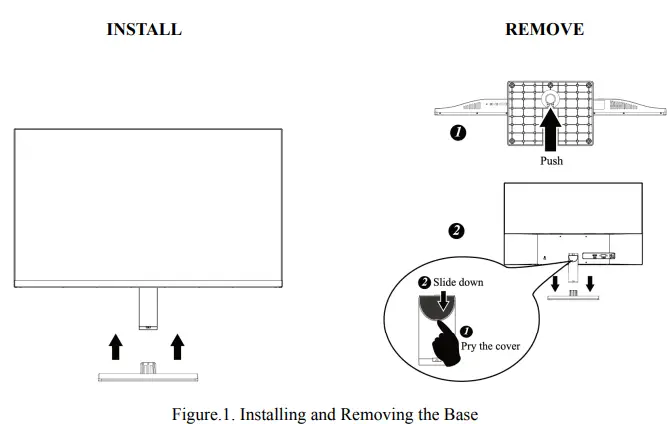 INSTALL

REMOVE

1

Push

2

2 Slide down

1 Pry the cover

Figure.1. Installing and Removing the Base