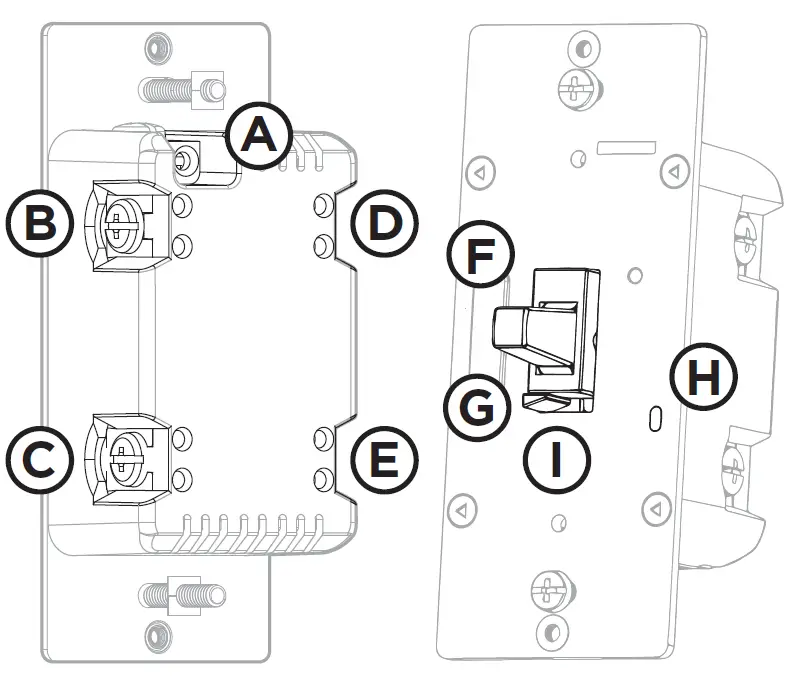 A
B
D
C
E
F
G
H
I