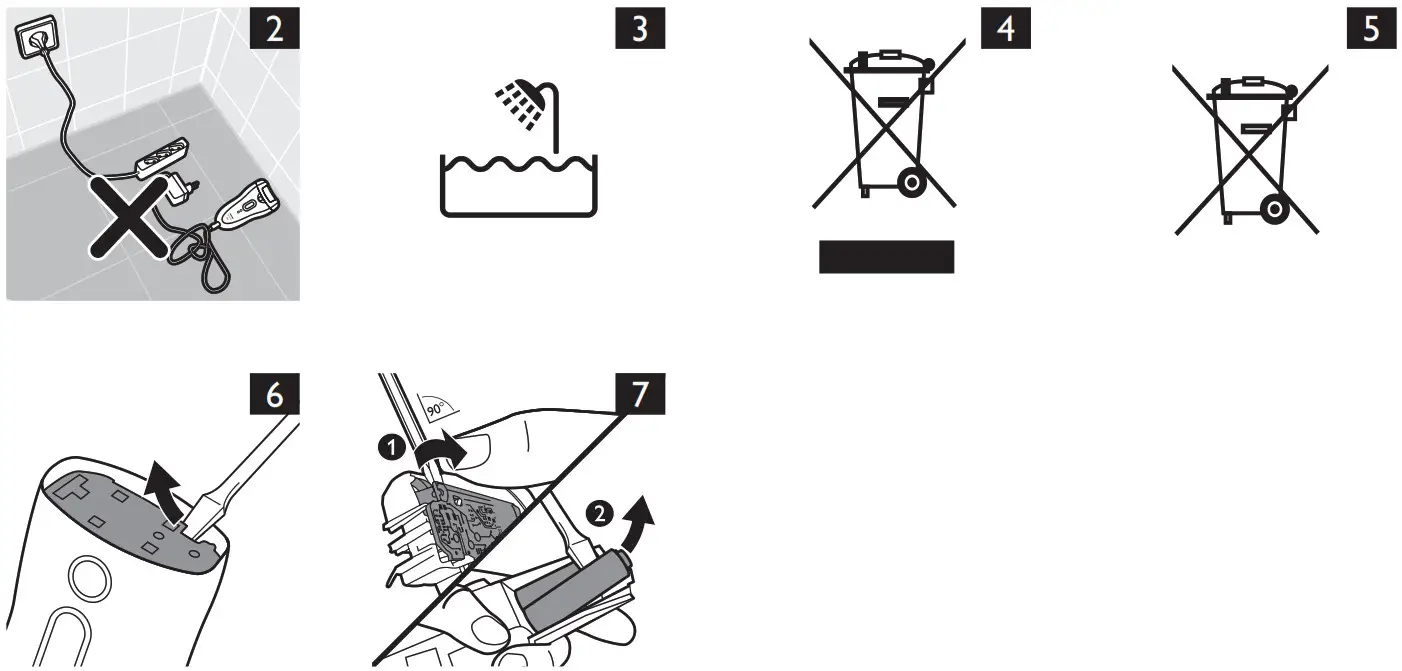 2

3

4

5

6

7

90°

1

2