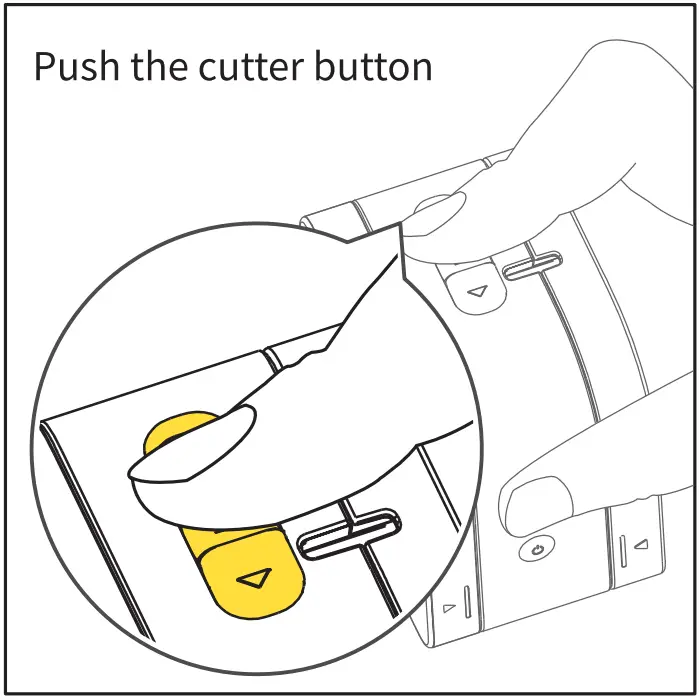 Push the cutter button