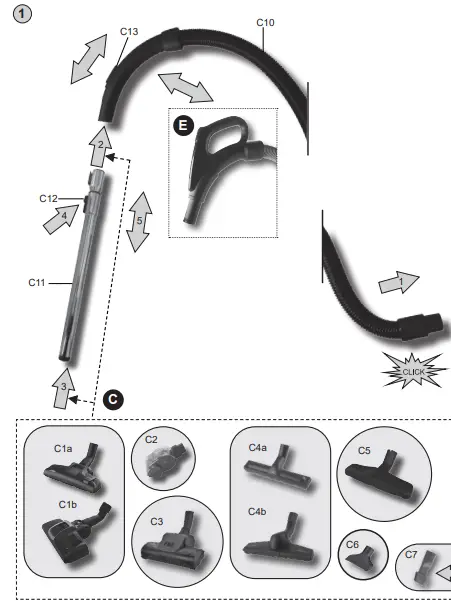 1

C13

C10

E

2

C12

4

5

C11

1

CLICK

3

C

C1a

C1b

C2

C3

C4a

C4b

C5

C6

C7