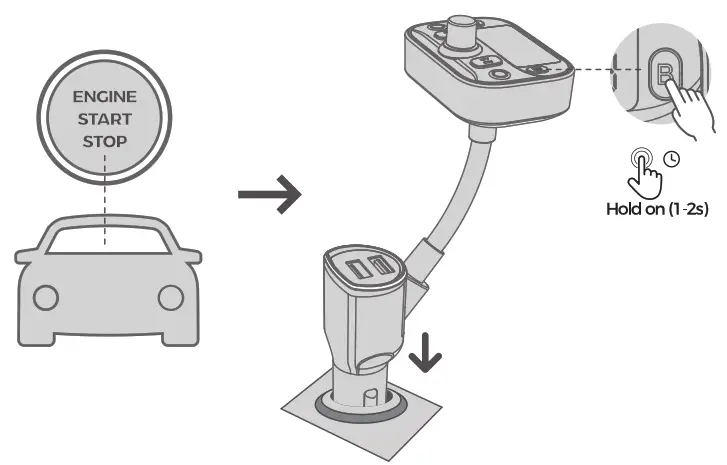 ENGINE
START
STOP

B

Hold on (1-2s)