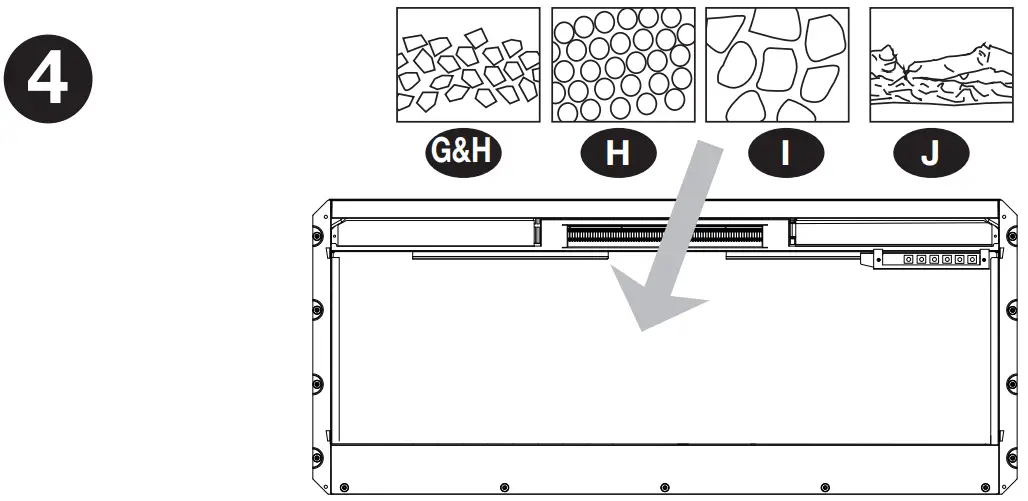 4

G&H

H

I

J