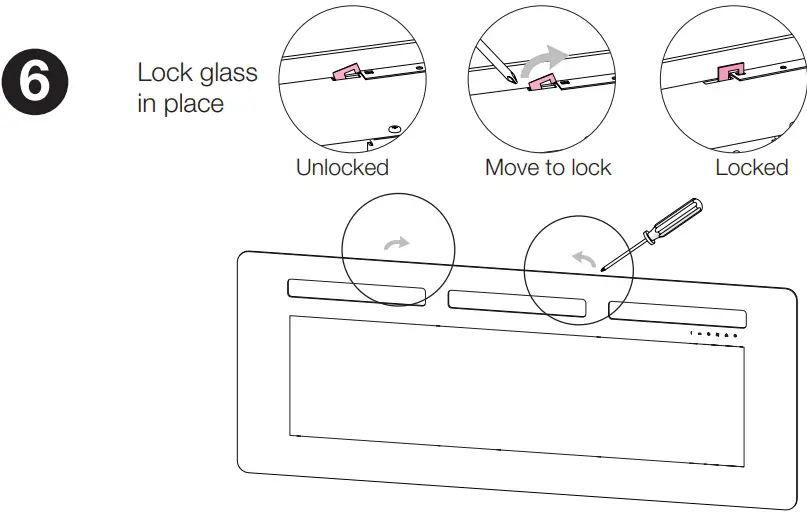 6

Lock glass in place

Unlocked

Move to lock

Locked