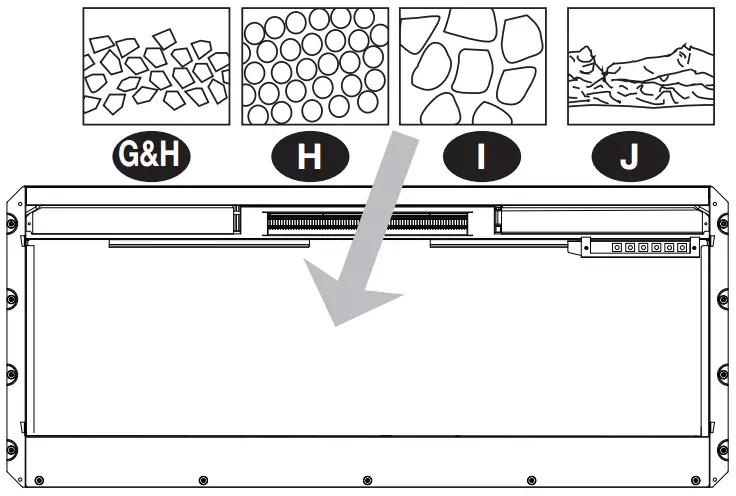 G&H

H

I

J