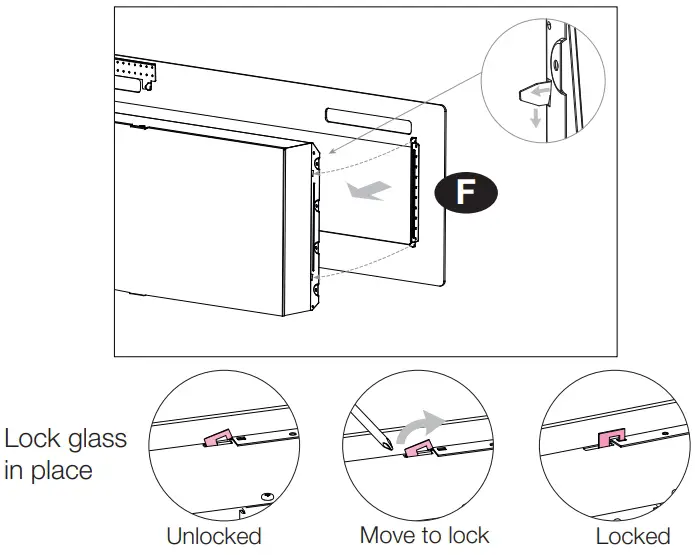 F

Lock glass in place

Unlocked

Move to lock

Locked