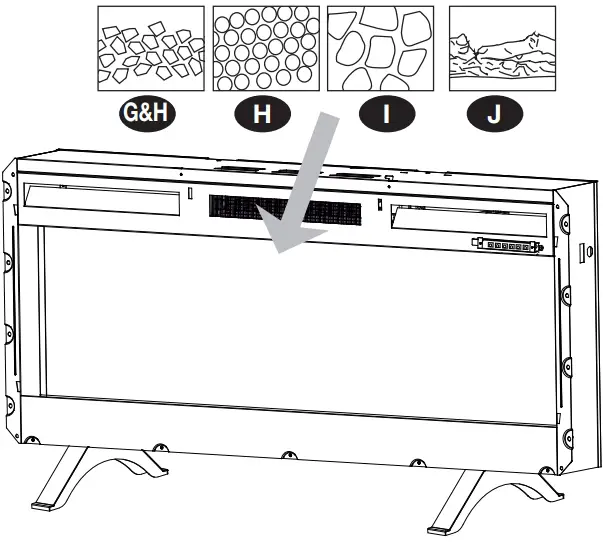 G&H

H

I

J