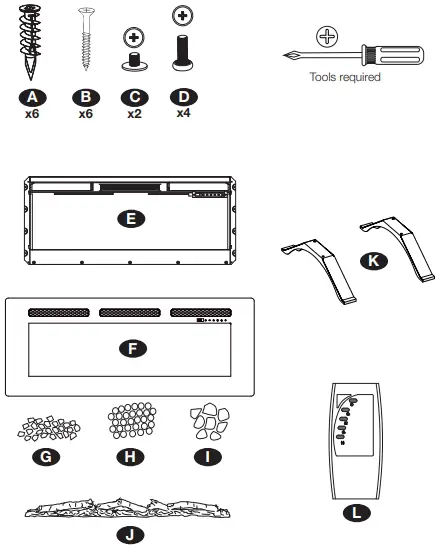 A
x6

B
x6

C
x2

D
x4

Tools required

E

K

F

G

H

I

J

L