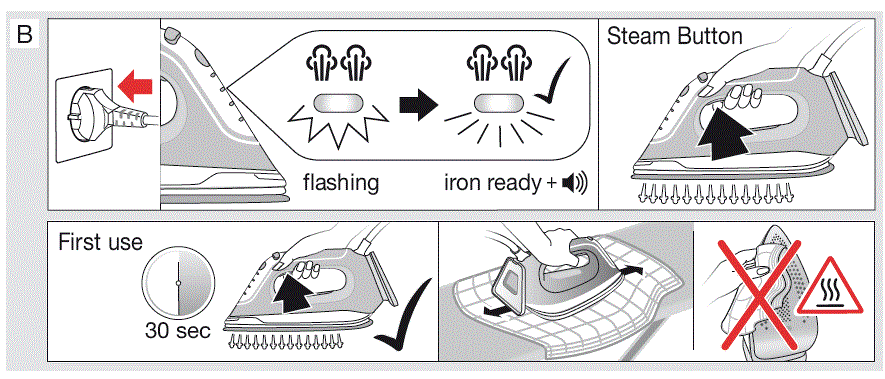 B

flashing

iron ready +

Steam Button

First use

30 sec