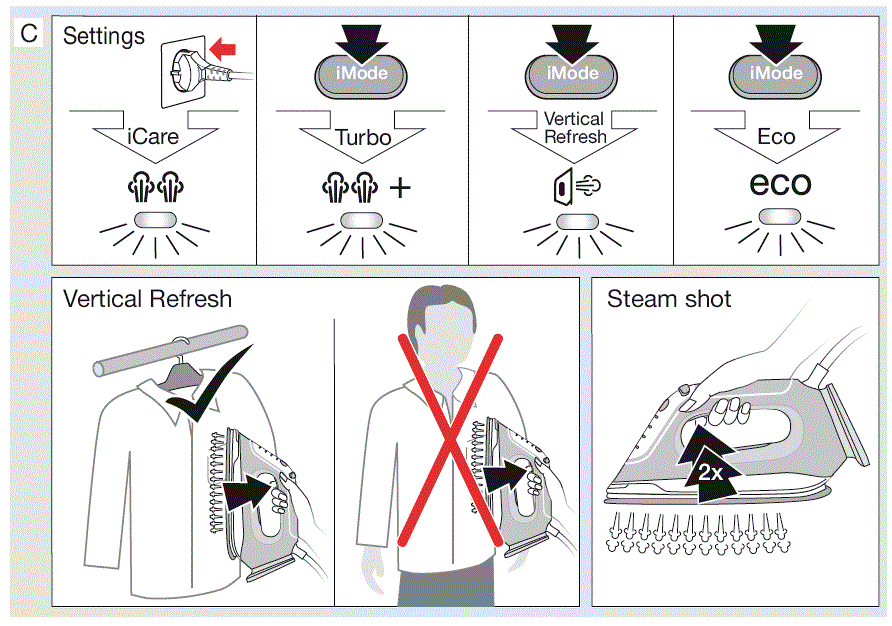 C Settings

iCare

iMode

Turbo

+

iMode

Vertical Refresh

iMode

Eco

eco

Vertical Refresh

Steam shot

2x