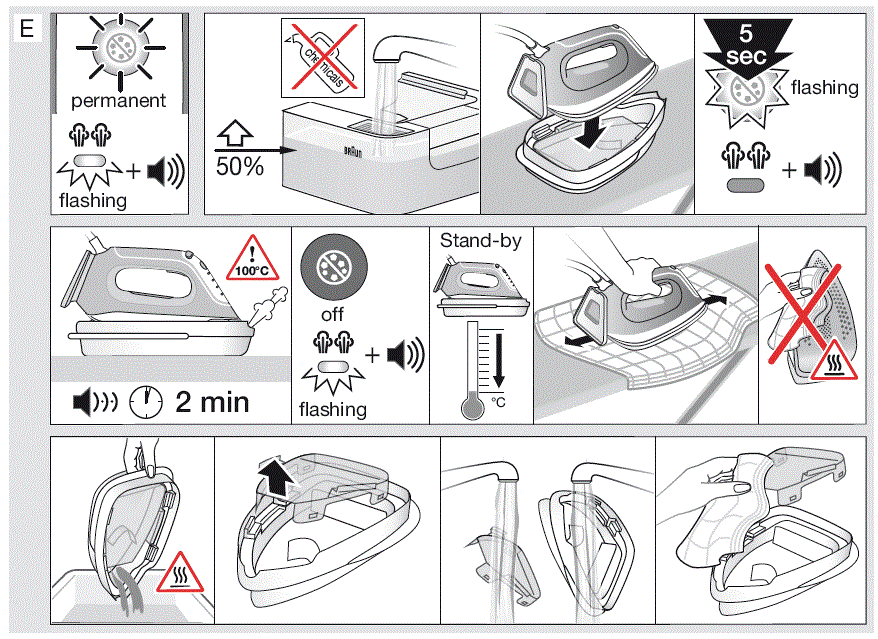 E

permanent

flashing

chemicals

50%

BRAUN

5 sec

flashing

100°C

2 min

off

flashing

Stand-by

°C