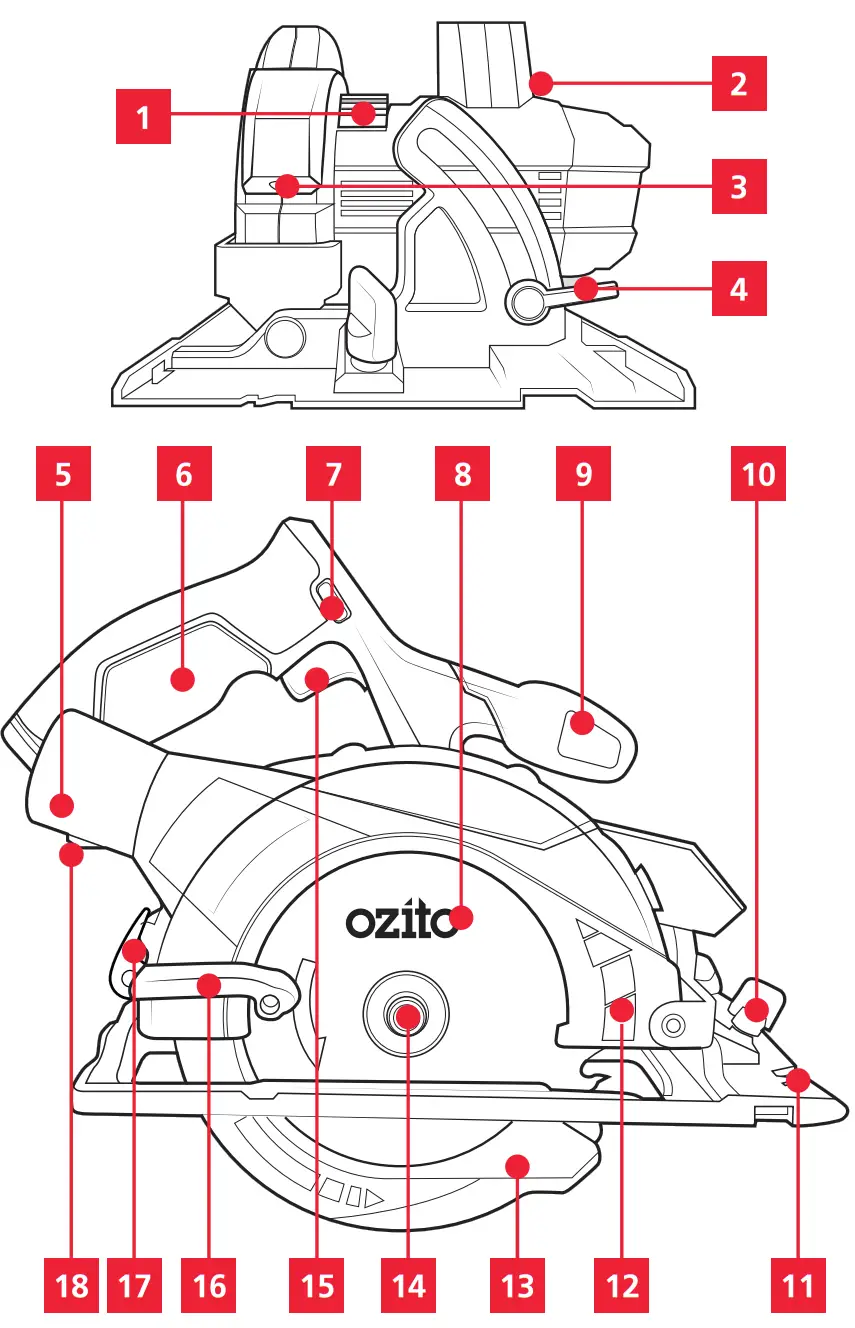 1
2
3
4
5
6
7
8
9
10
ozito
18
17
16
15
14
13
12
11