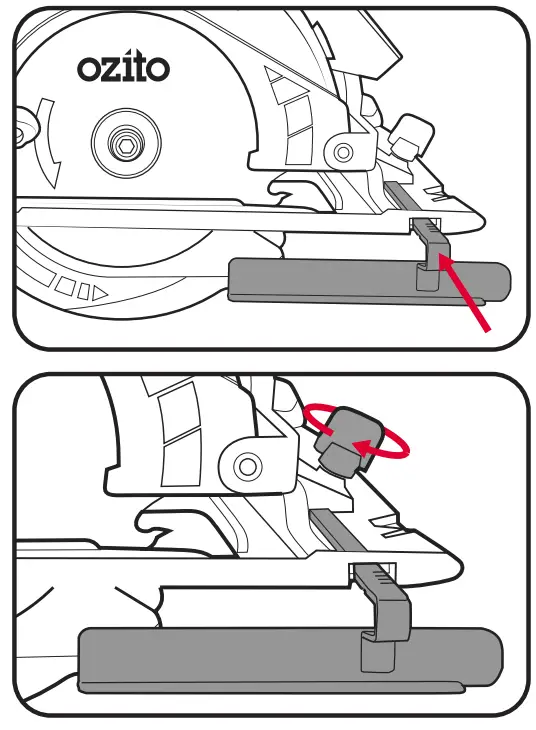 ozito