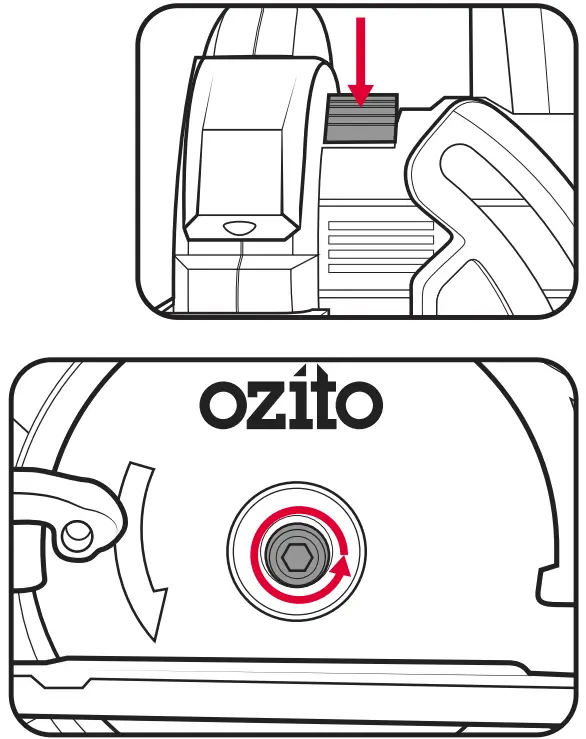 ozito