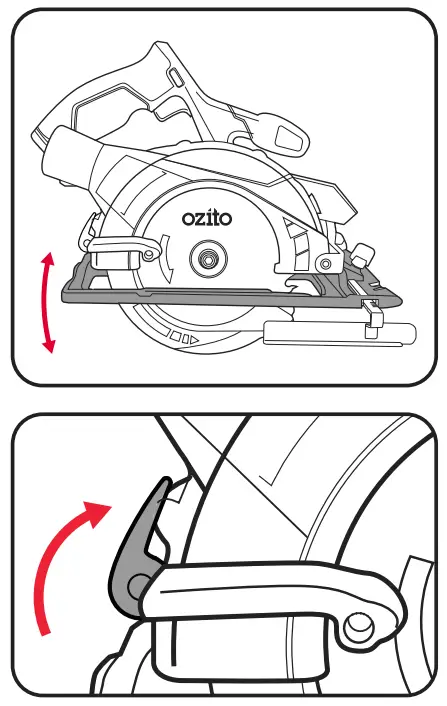 ozito